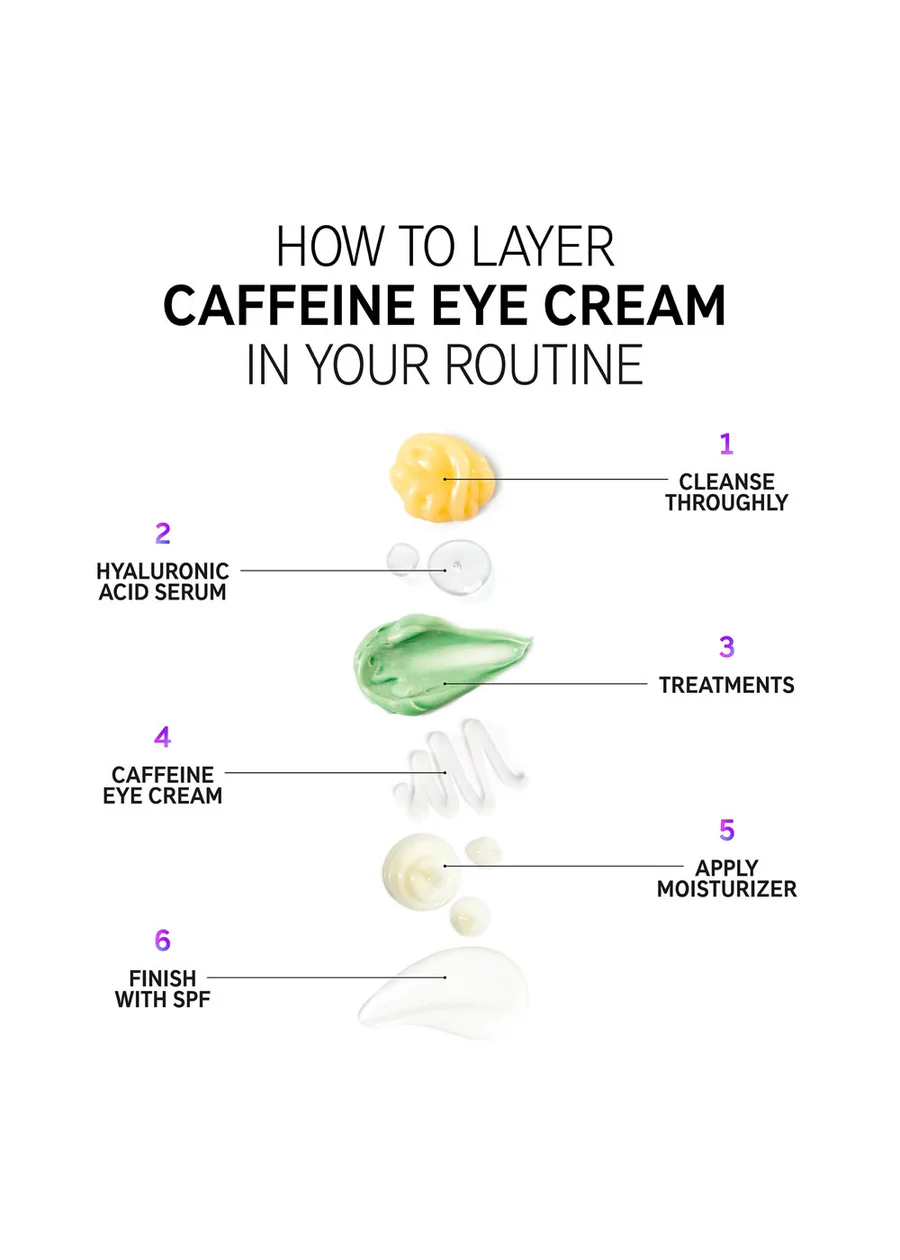 HOW TO LAYER
CAFFEINE EYE CREAM
IN YOUR ROUTINE

1
CLEANSE THROUGHLY

2
HYALURONIC ACID SERUM

3
TREATMENTS

4
CAFFEINE EYE CREAM

5
APPLY MOISTURIZER

6
FINISH WITH SPF