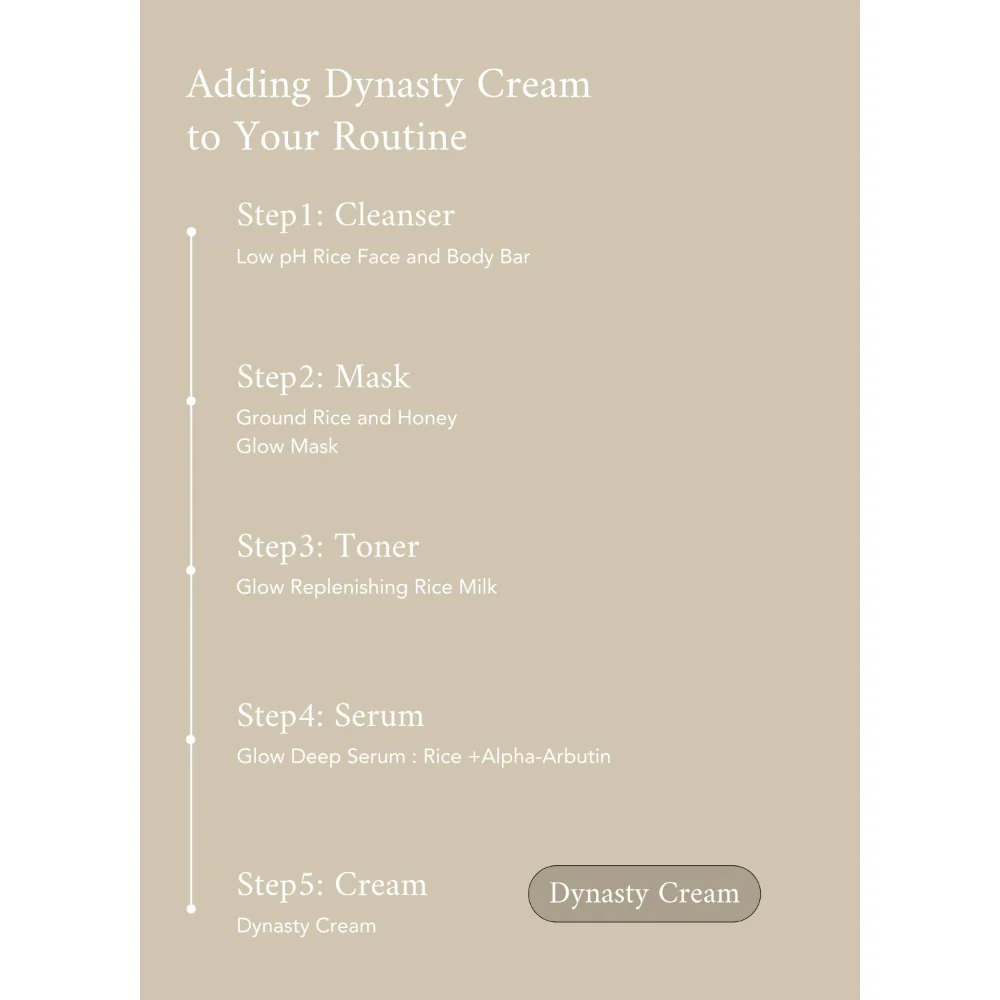 Adding Dynasty Cream to Your Routine

Step1: Cleanser
Low pH Rice Face and Body Bar

Step2: Mask
Ground Rice and Honey
Glow Mask

Step3: Toner
Glow Replenishing Rice Milk

Step4: Serum
Glow Deep Serum : Rice +Alpha-Arbutin

Step5: Cream
Dynasty Cream

Dynasty Cream